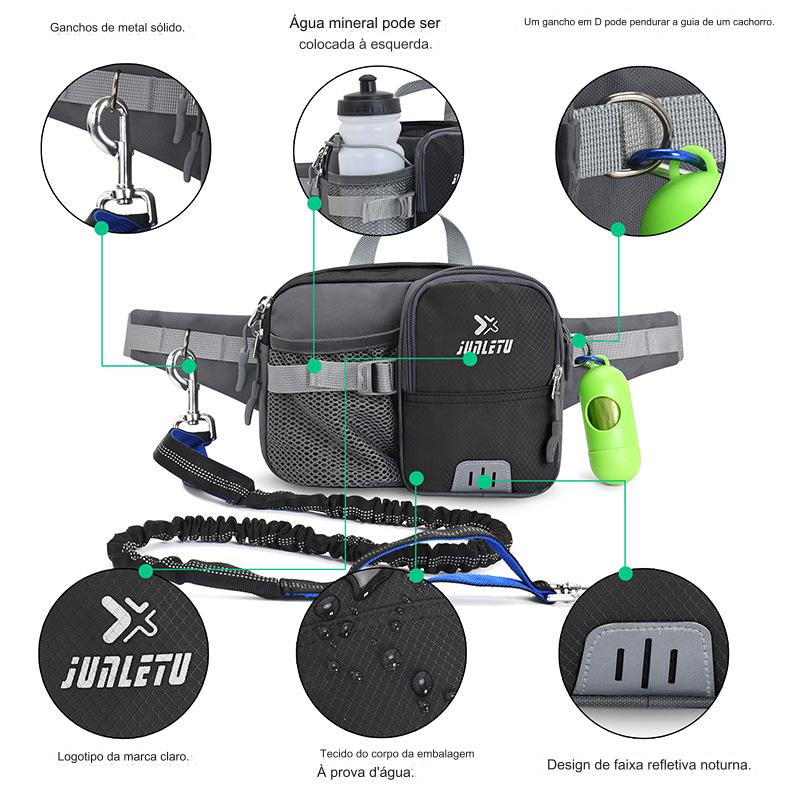 Ganchos de metal sólido.

Água mineral pode ser colocada à esquerda.

Um gancho em D pode pendurar a guia de um cachorro.

JUNLETU

JUNLETU

Logotipo da marca claro.

Tecido do corpo da embalagem
À prova d'água.

Design de faixa refletiva noturna.